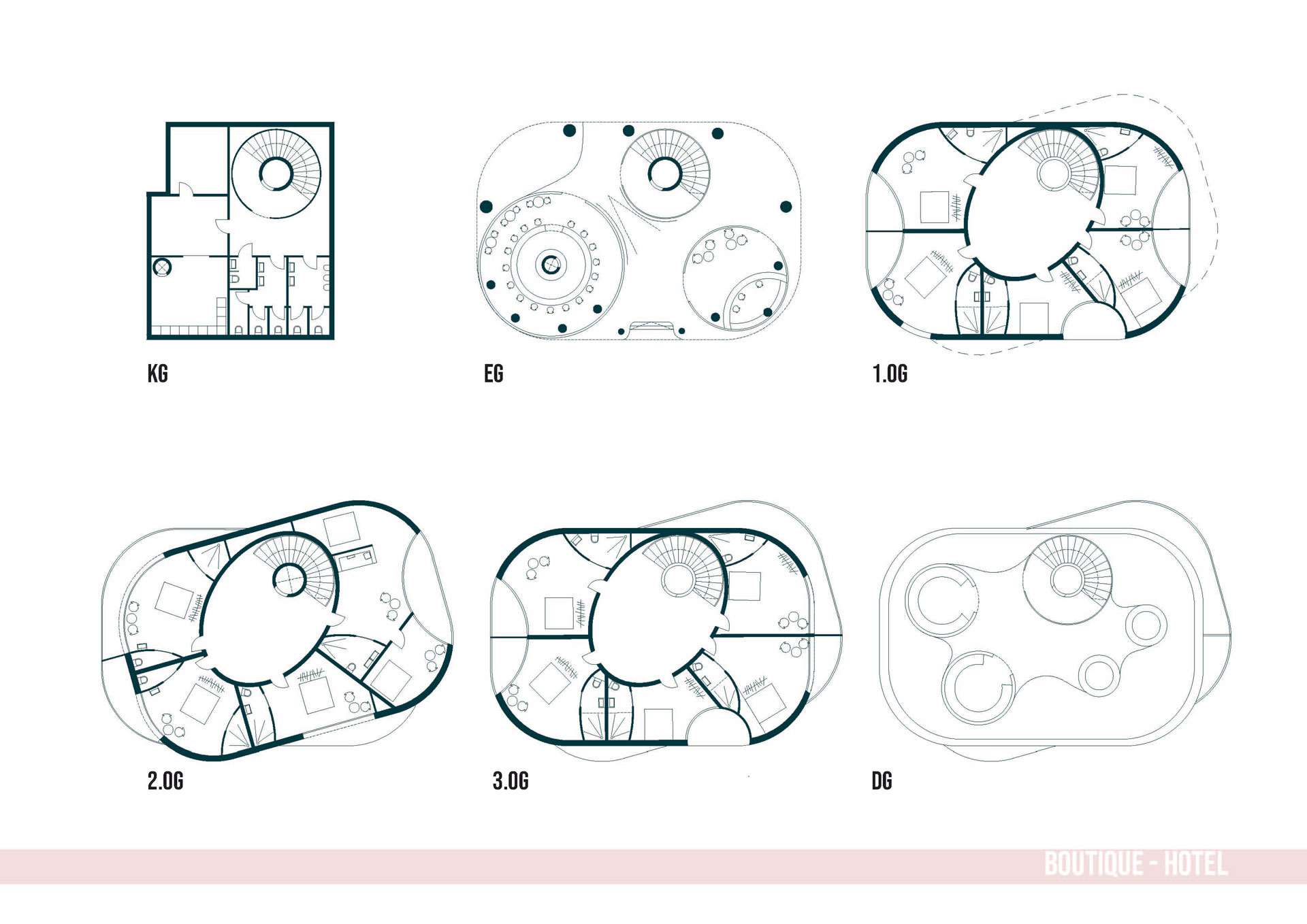 KG

EG

1.OG

2.OG

3.OG

DG

BOUTIQUE - HOTEL